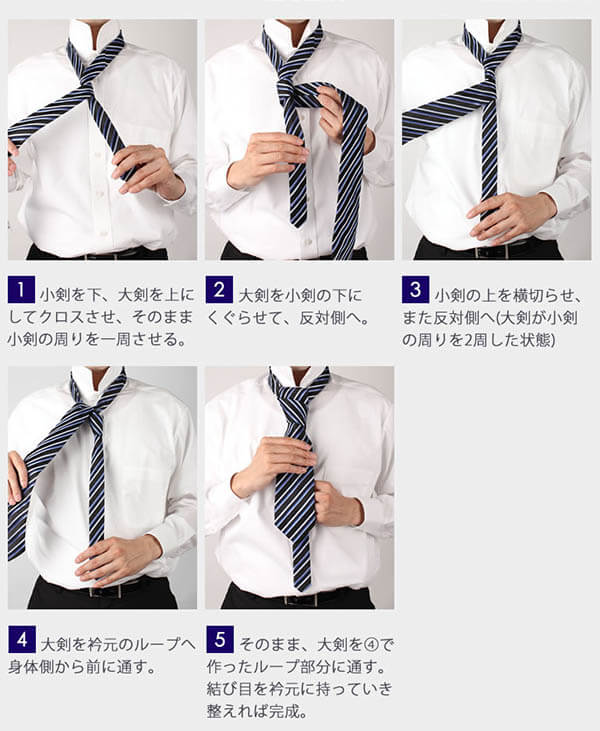 1 小剣を下、大剣を上にしてクロスさせ、そのまま小剣の周りを一周させる。

2 大剣を小剣の下にくぐらせて、反対側へ。

3 小剣の上を横切らせ、また反対側へ(大剣が小剣の周りを2周した状態)

4 大剣を衿元のループへ身体側から前に通す。

5 そのまま、大剣を④で作ったループ部分に通す。結び目を衿元に持っていき整えれば完成。