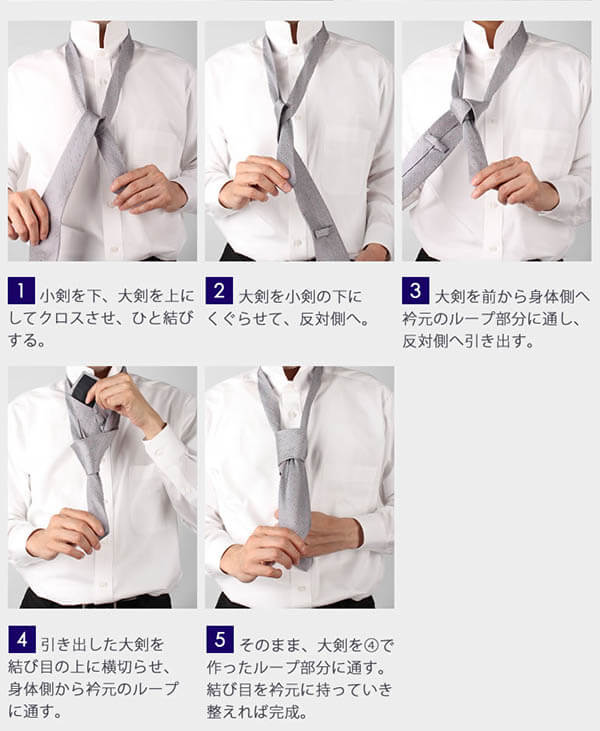 1 小剣を下、大剣を上にしてクロスさせ、ひと結びする。

2 大剣を小剣の下にくぐらせて、反対側へ。

3 大剣を前から身体側へ衿元のループ部分に通し、反対側へ引き出す。

4 引き出した大剣を結び目の上に横切らせ、身体側から衿元のループに通す。

5 そのまま、大剣を④で作ったループ部分に通す。結び目を衿元に持っていき整えれば完成。