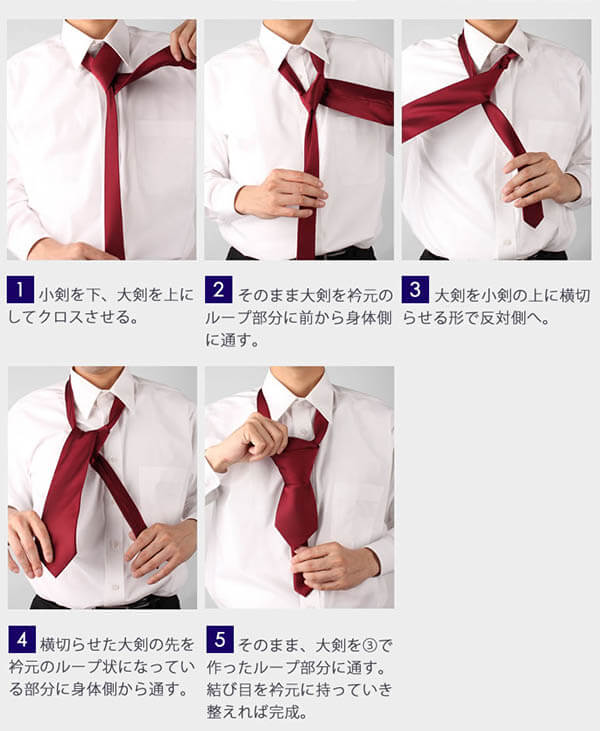 1 小剣を下、大剣を上にしてクロスさせる。

2 そのまま大剣を衿元のループ部分に前から身体側に通す。

3 大剣を小剣の上に横切らせる形で反対側へ。

4 横切らせた大剣の先を衿元のループ状になっている部分に身体側から通す。

5 そのまま、大剣を③で作ったループ部分に通す。結び目を衿元に持っていき整えれば完成。